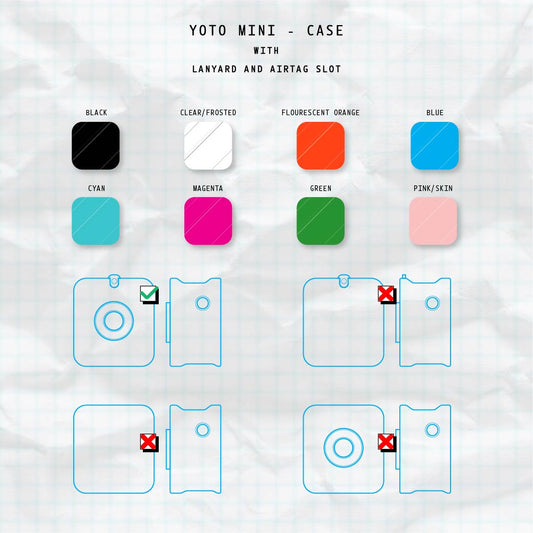 YOTO MINI - CASE
WITH
LANYARD AND AIRTAG SLOT

BLACK
CLEAR/FROSTED
FLOURESCENT ORANGE
BLUE

CYAN
MAGENTA
GREEN
PINK/SKIN